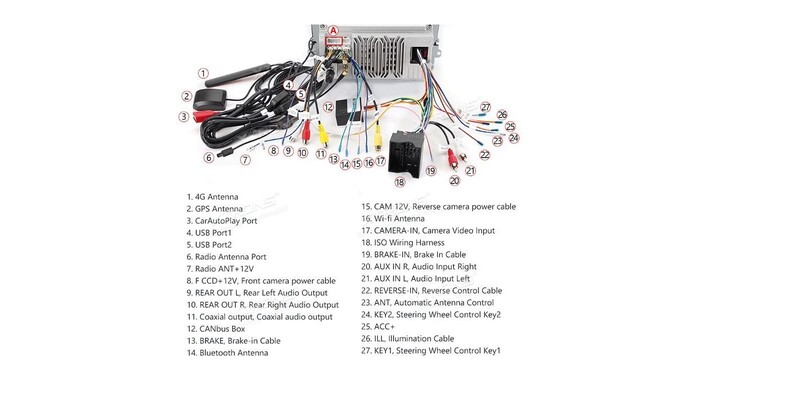 A
1
2
3
4
5
6
7
8
9
10
11
12
13
14
15
16
17
18
19
20
21
22
23
24
25
26
27

1. 4G Antenna
2. GPS Antenna
3. CarAutoPlay Port
4. USB Port1
5. USB Port2
6. Radio Antenna Port
7. Radio ANT+12V
8. F CCD+12V, Front camera power cable
9. REAR OUT L, Rear Left Audio Output
10. REAR OUT R, Rear Right Audio Output
11. Coaxial output, Coaxial audio output
12. CANbus Box
13. BRAKE, Brake-in Cable
14. Bluetooth Antenna

15. CAM 12V, Reverse camera power cable
16. Wi-fi Antenna
17. CAMERA-IN, Camera Video Input
18. ISO Wiring Harness
19. BRAKE-IN, Brake In Cable
20. AUX IN R, Audio Input Right
21. AUX IN L, Audio Input Left
22. REVERSE-IN, Reverse Control Cable
23. ANT, Automatic Antenna Control
24. KEY2, Steering Wheel Control Key2
25. ACC+
26. ILL, Illumination Cable
27. KEY1, Steering Wheel Control Key1