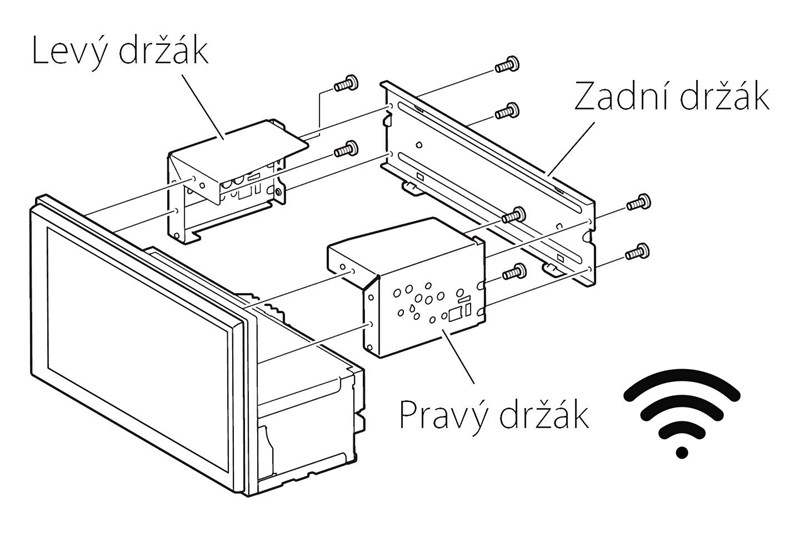 Levý držák

Zadní držák

Pravý držák