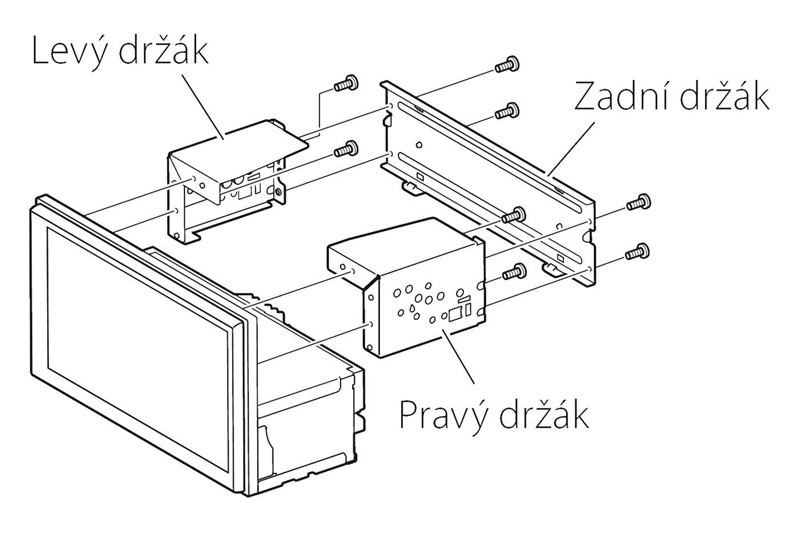 Levý držák

Zadní držák

Pravý držák