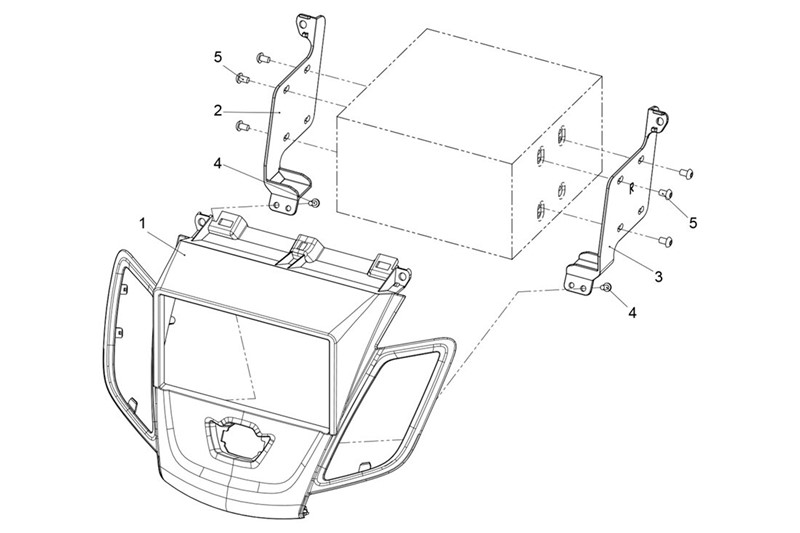 5
2
4
1
5
3
4