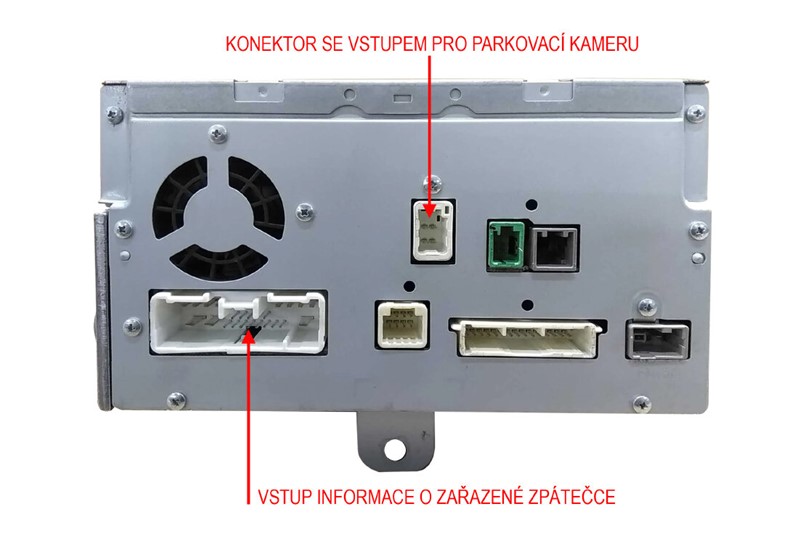 KONEKTOR SE VSTUPEM PRO PARKOVACÍ KAMERU

VSTUP INFORMACE O ZAŘAZENÉ ZPÁTEČCE