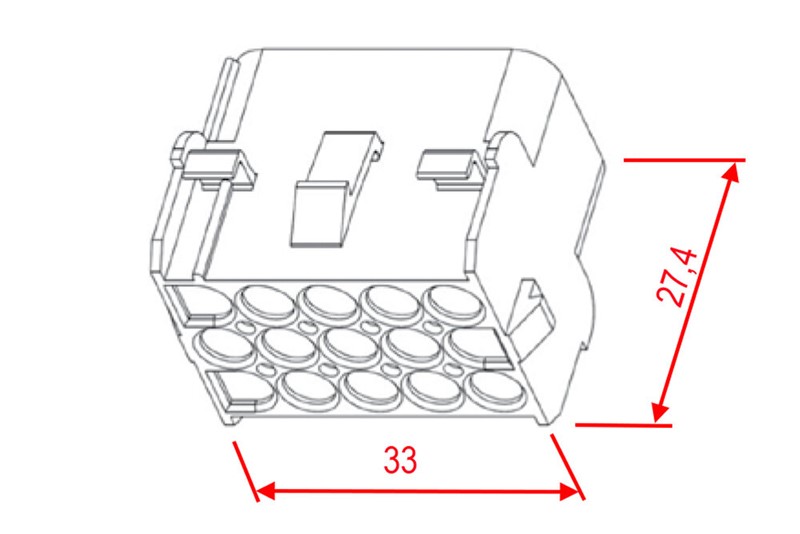 27,4
33