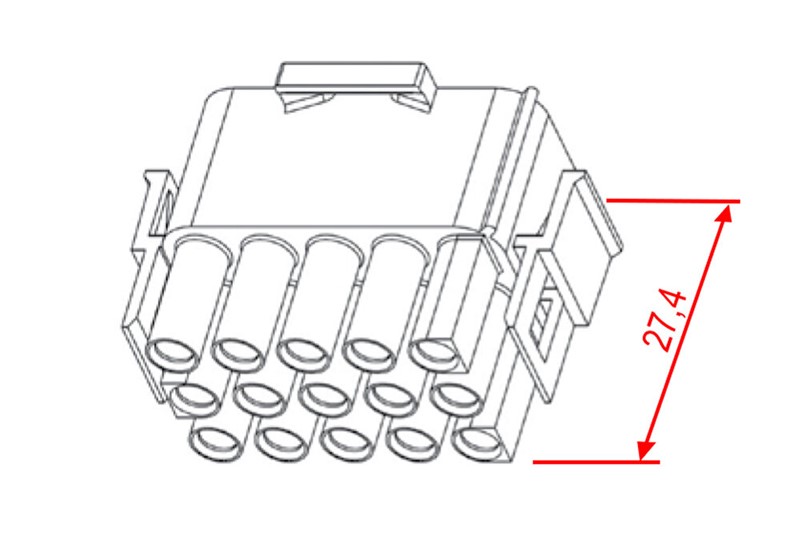 27,4