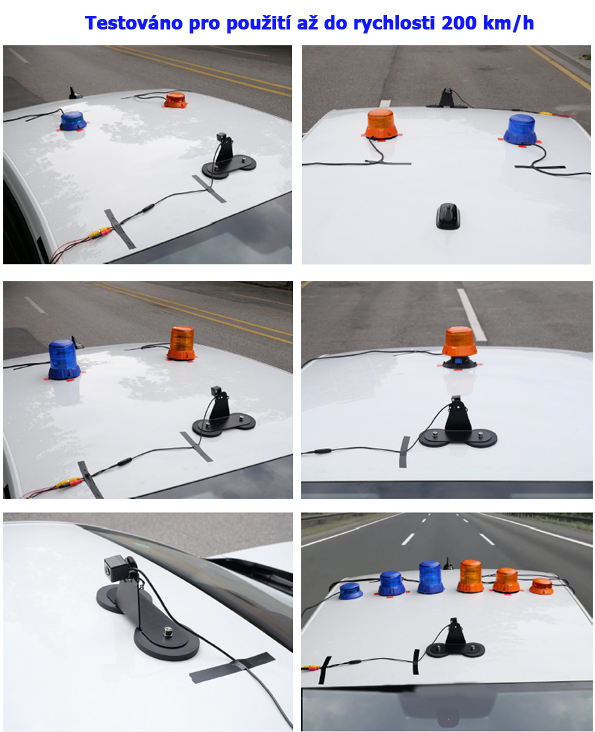 Testováno pro použití až do rychlosti 200 km/h