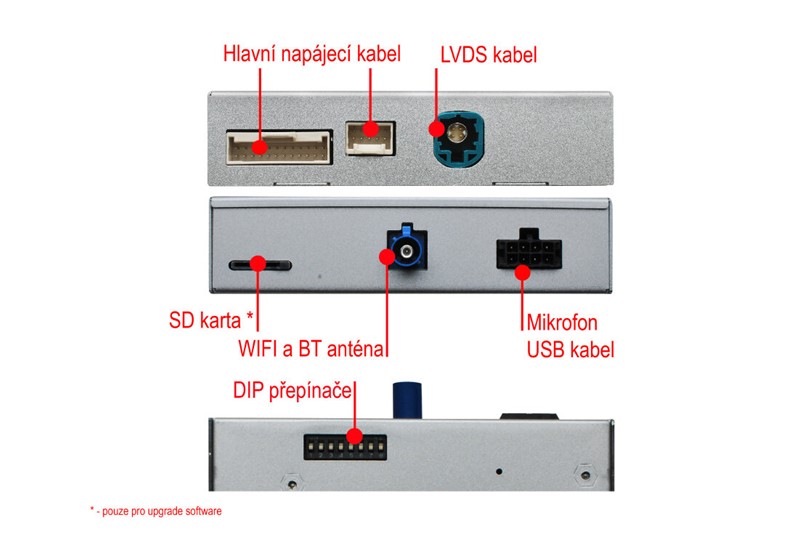 Hlavní napájecí kabel
LVDS kabel
SD karta *
WIFI a BT anténa
Mikrofon
USB kabel
DIP přepínače
* - pouze pro upgrade software