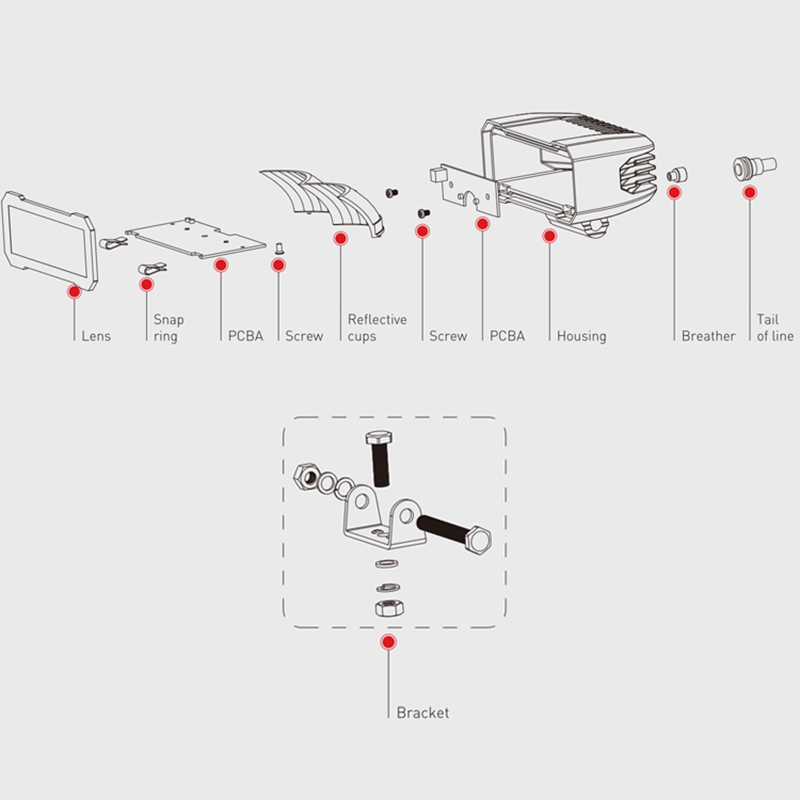 Lens

Snap ring

PCBA

Screw

Reflective cups

Screw

PCBA

Housing

Breather

Tail of line

Bracket