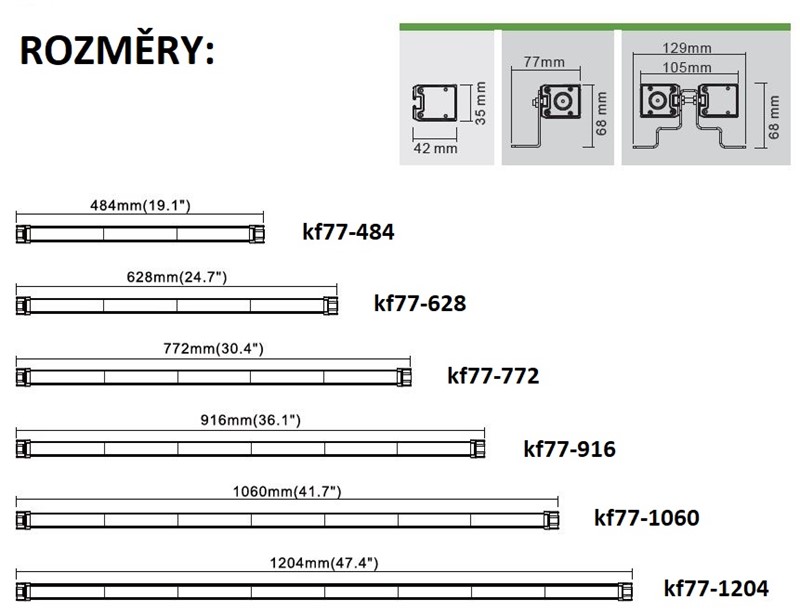 ROZMĚRY:

35 mm
42 mm

77mm
68 mm

129mm
105mm
68 mm

484mm(19.1")
kf77-484

628mm(24.7")
kf77-628

772mm(30.4")
kf77-772

916mm(36.1")
kf77-916

1060mm(41.7")
kf77-1060

1204mm(47.4")
kf77-1204