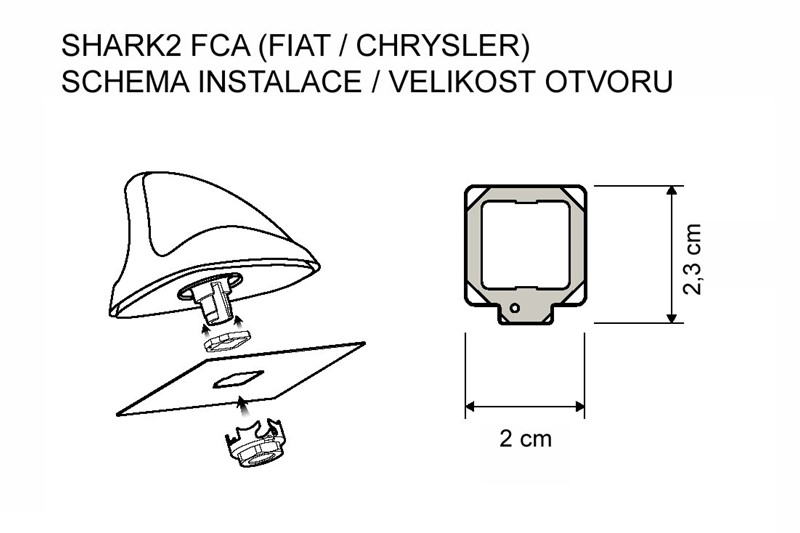 SHARK2 FCA (FIAT / CHRYSLER)
SCHEMA INSTALACE / VELIKOST OTVORU

2,3 cm

2 cm