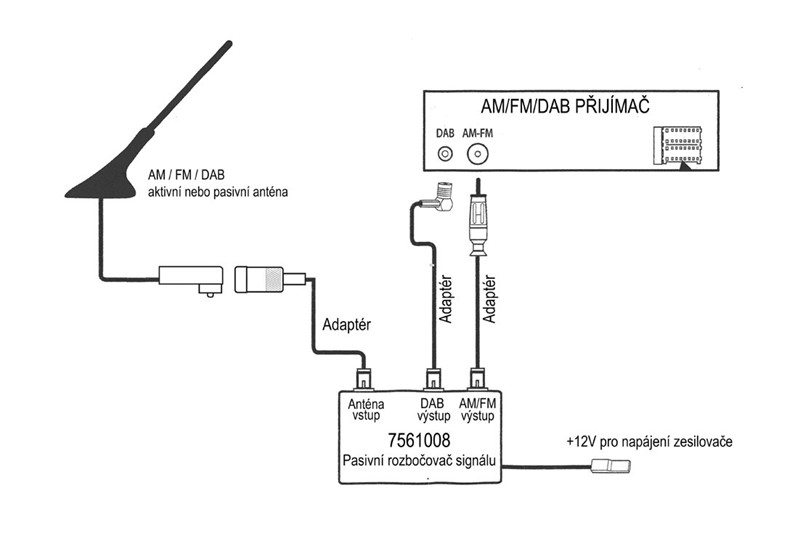 AM/FM/DAB PŘIJÍMAČ

DAB AM-FM

AM / FM / DAB
aktivní nebo pasivní anténa

Adaptér

Adaptér

Adaptér

Anténa vstup

DAB výstup

AM/FM výstup

7561008
Pasivní rozbočovač signálu

+12V pro napájení zesilovače