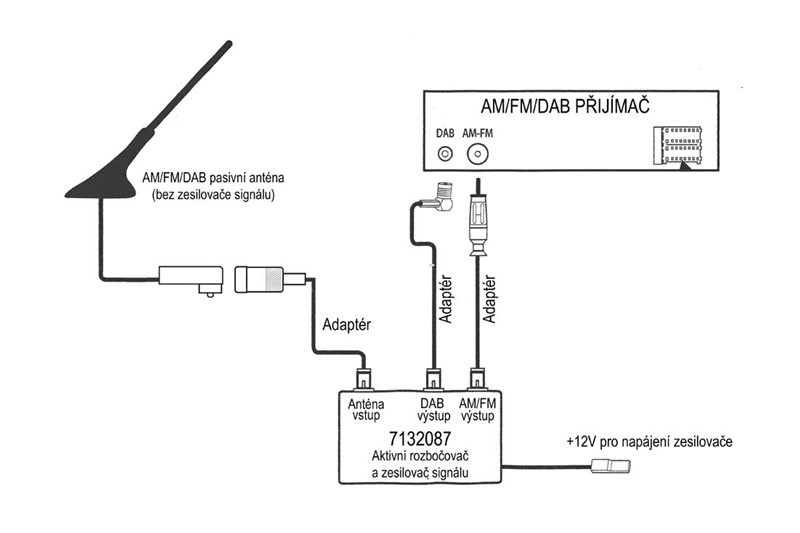 AM/FM/DAB PŘIJÍMAČ

DAB AM-FM

AM/FM/DAB pasivní anténa (bez zesilovače signálu)

Adaptér

Adaptér

Adaptér

Anténa vstup

DAB výstup

AM/FM výstup

7132087
Aktivní rozbočovač a zesilovač signálu

+12V pro napájení zesilovače