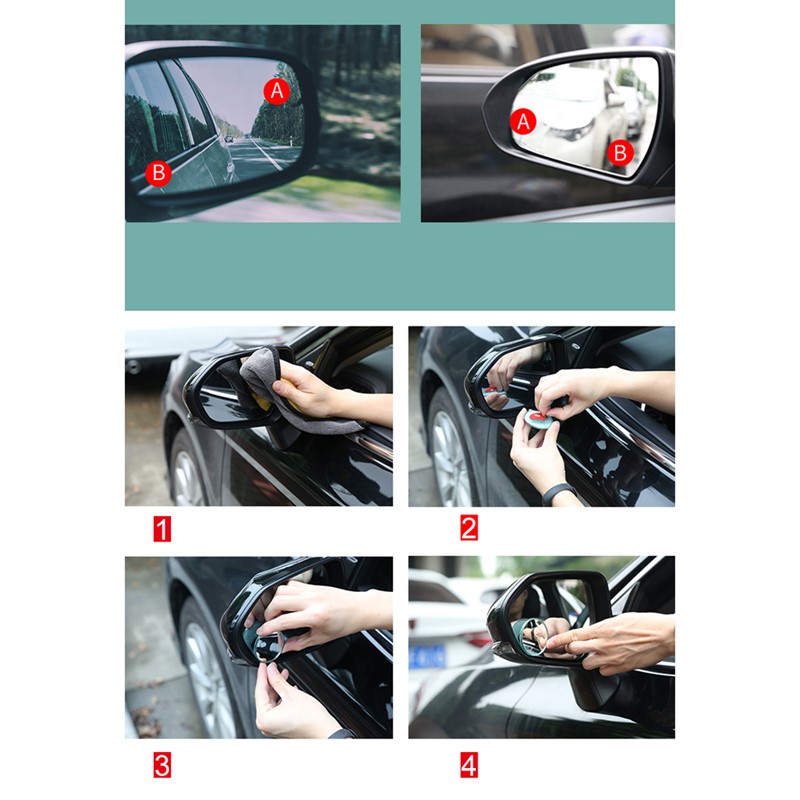 A
B
A
B
1
2
3
4